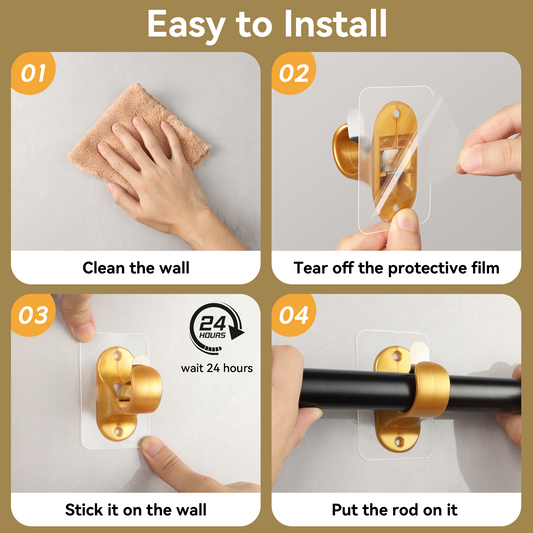 Easy to Install

01

Clean the wall

02

Tear off the protective film

03

24 HOURS

wait 24 hours

Stick it on the wall

04

Put the rod on it