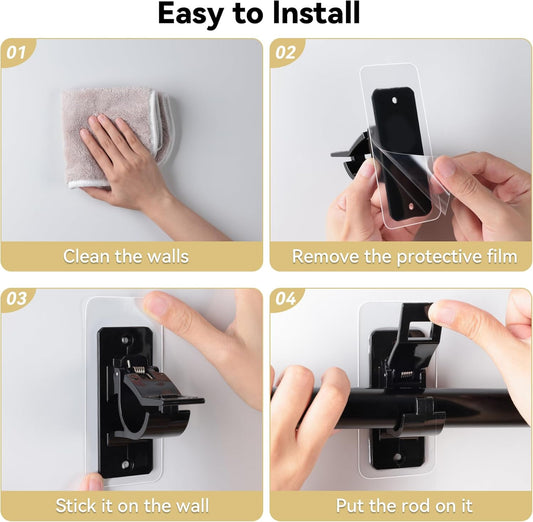 Easy to Install

01

Clean the walls

02

Remove the protective film

03

Stick it on the wall

04

Put the rod on it