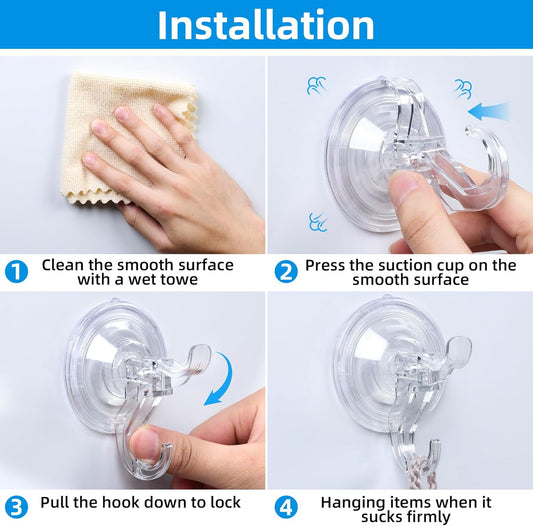 Installation

1 Clean the smooth surface with a wet towe

2 Press the suction cup on the smooth surface

3 Pull the hook down to lock

4 Hanging items when it sucks firmly