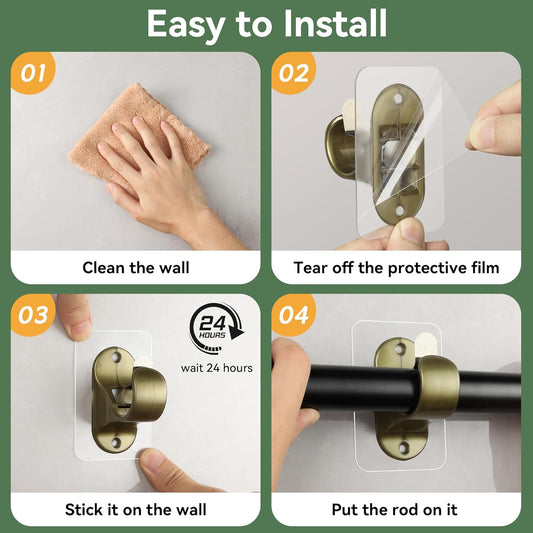 Easy to Install

01

Clean the wall

02

Tear off the protective film

03

24 HOURS

wait 24 hours

Stick it on the wall

04

Put the rod on it