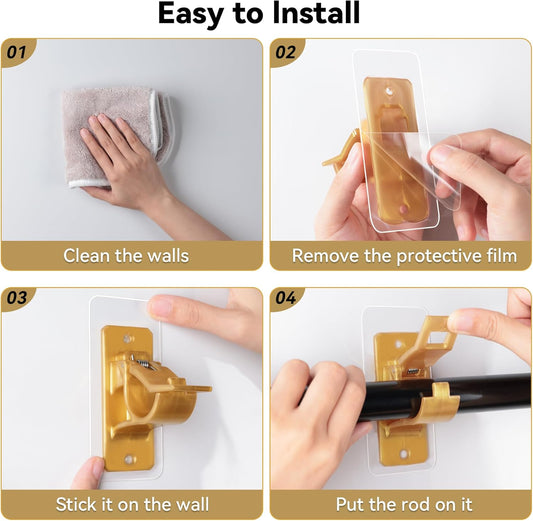 Easy to Install

01

Clean the walls

02

Remove the protective film

03

Stick it on the wall

04

Put the rod on it