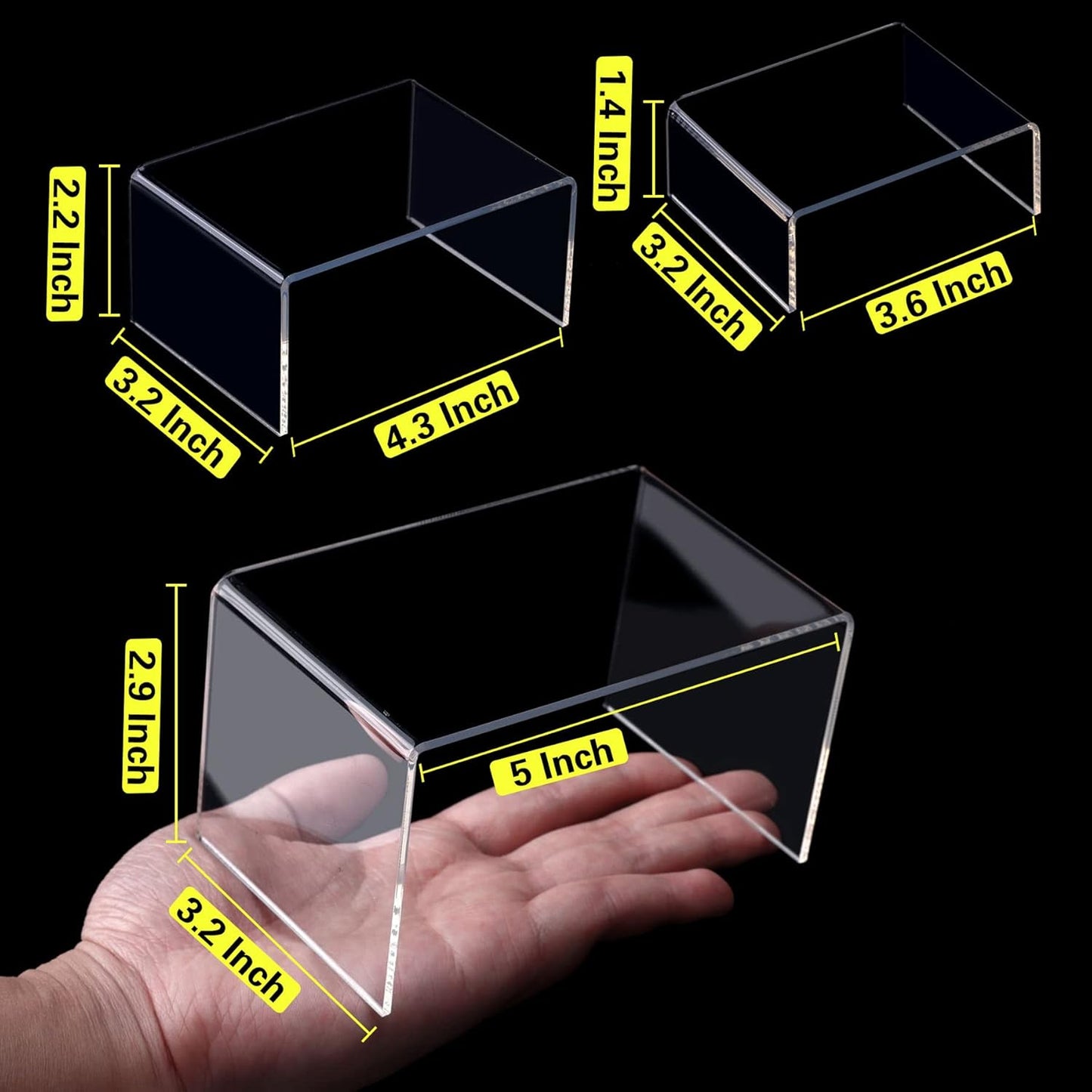 2.2 Inch

3.2 Inch

4.3 Inch

1.4 Inch

3.2 Inch

3.6 Inch

2.9 Inch

5 Inch

3.2 Inch