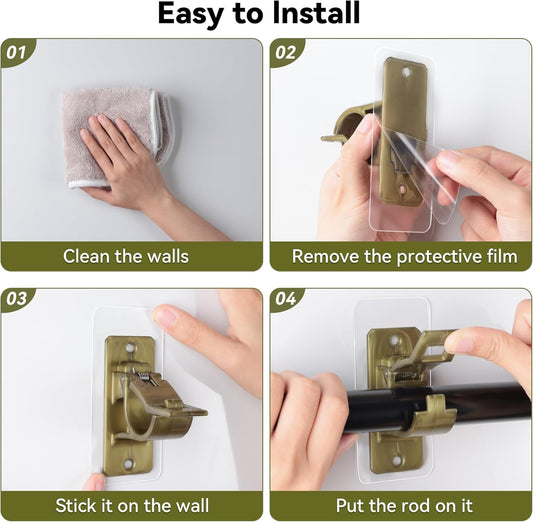 Easy to Install

01

Clean the walls

02

Remove the protective film

03

Stick it on the wall

04

Put the rod on it