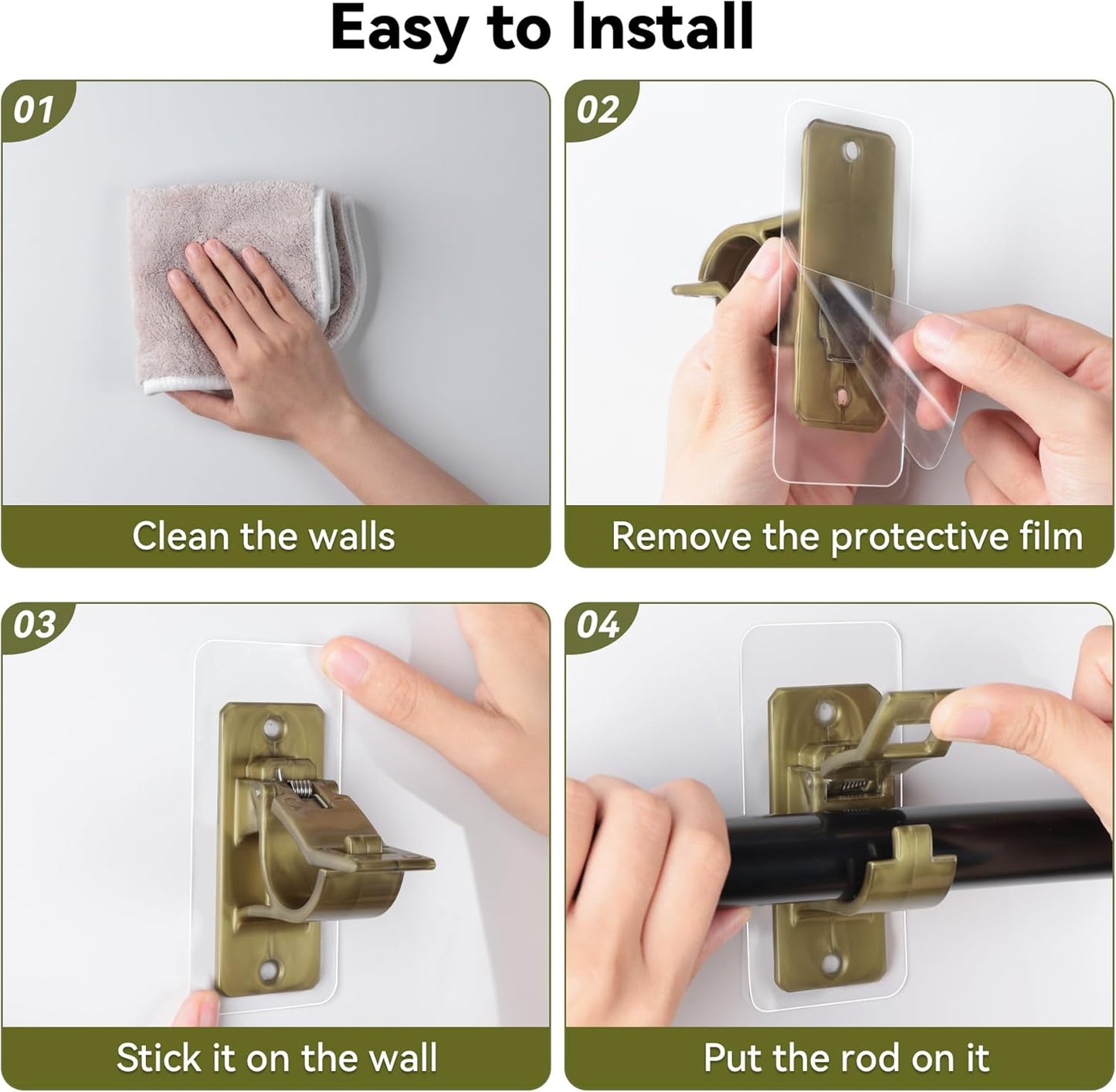 Easy to Install

01

Clean the walls

02

Remove the protective film

03

Stick it on the wall

04

Put the rod on it